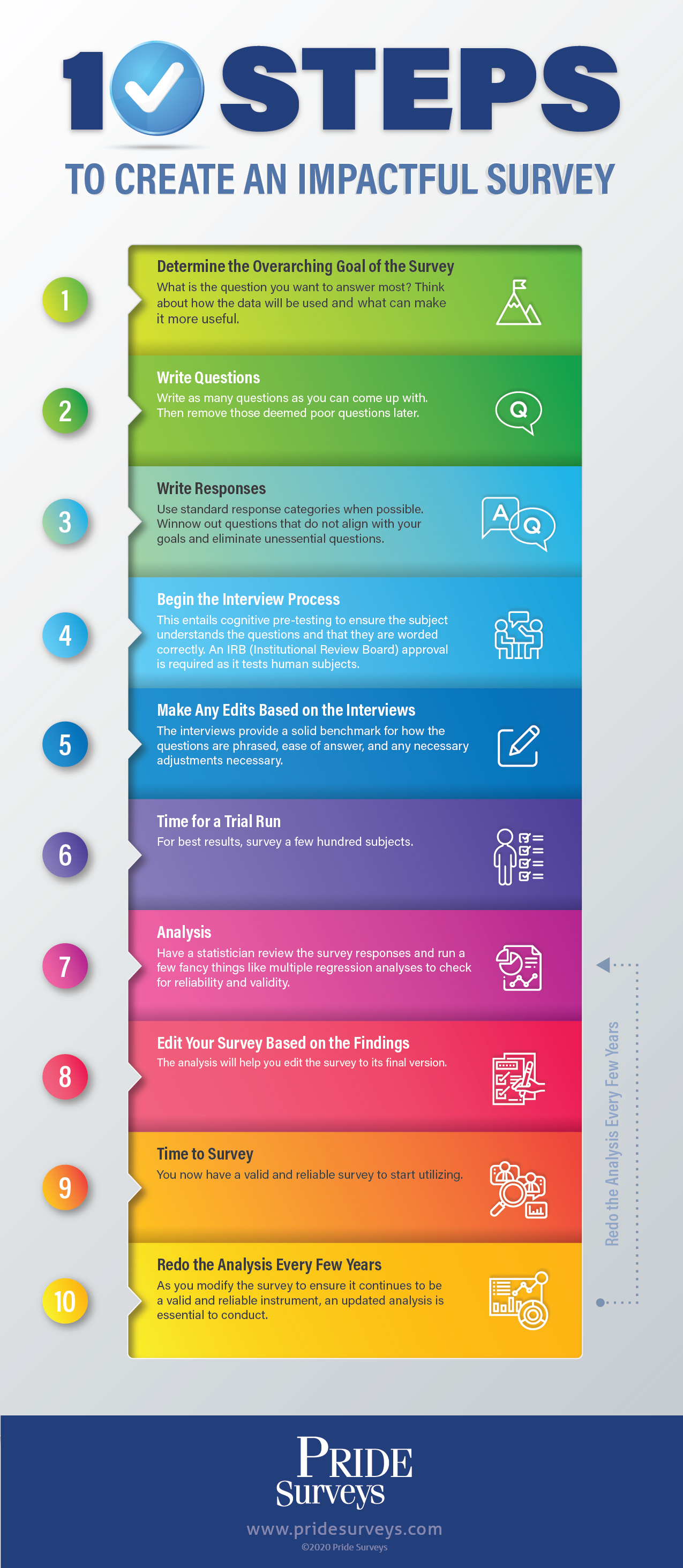 10 STEPS

TO CREATE AN IMPACTFUL SURVEY

1

Determine the Overarching Goal of the Survey

What is the question you want to answer most? Think about how the data will be used and what can make it more useful.

2

Write Questions

Write as many questions as you can come up with. Then remove those deemed poor questions later.

Q

3

Write Responses

Use standard response categories when possible. Winnow out questions that do not align with your goals and eliminate unessential questions.

A Q

4

Begin the Interview Process

This entails cognitive pre-testing to ensure the subject understands the questions and that they are worded correctly. An IRB (Institutional Review Board) approval is required as it tests human subjects.

5

Make Any Edits Based on the Interviews

The interviews provide a solid benchmark for how the questions are phrased, ease of answer, and any necessary adjustments necessary.

6

Time for a Trial Run

For best results, survey a few hundred subjects.

7

Analysis

Have a statistician review the survey responses and run a few fancy things like multiple regression analyses to check for reliability and validity.

8

Edit Your Survey Based on the Findings

The analysis will help you edit the survey to its final version.

9

Time to Survey

You now have a valid and reliable survey to start utilizing.

10

Redo the Analysis Every Few Years

As you modify the survey to ensure it continues to be a valid and reliable instrument, an updated analysis is essential to conduct.

Redo the Analysis Every Few Years

PRIDE Surveys

www.pridesurveys.com

©2020 Pride Surveys